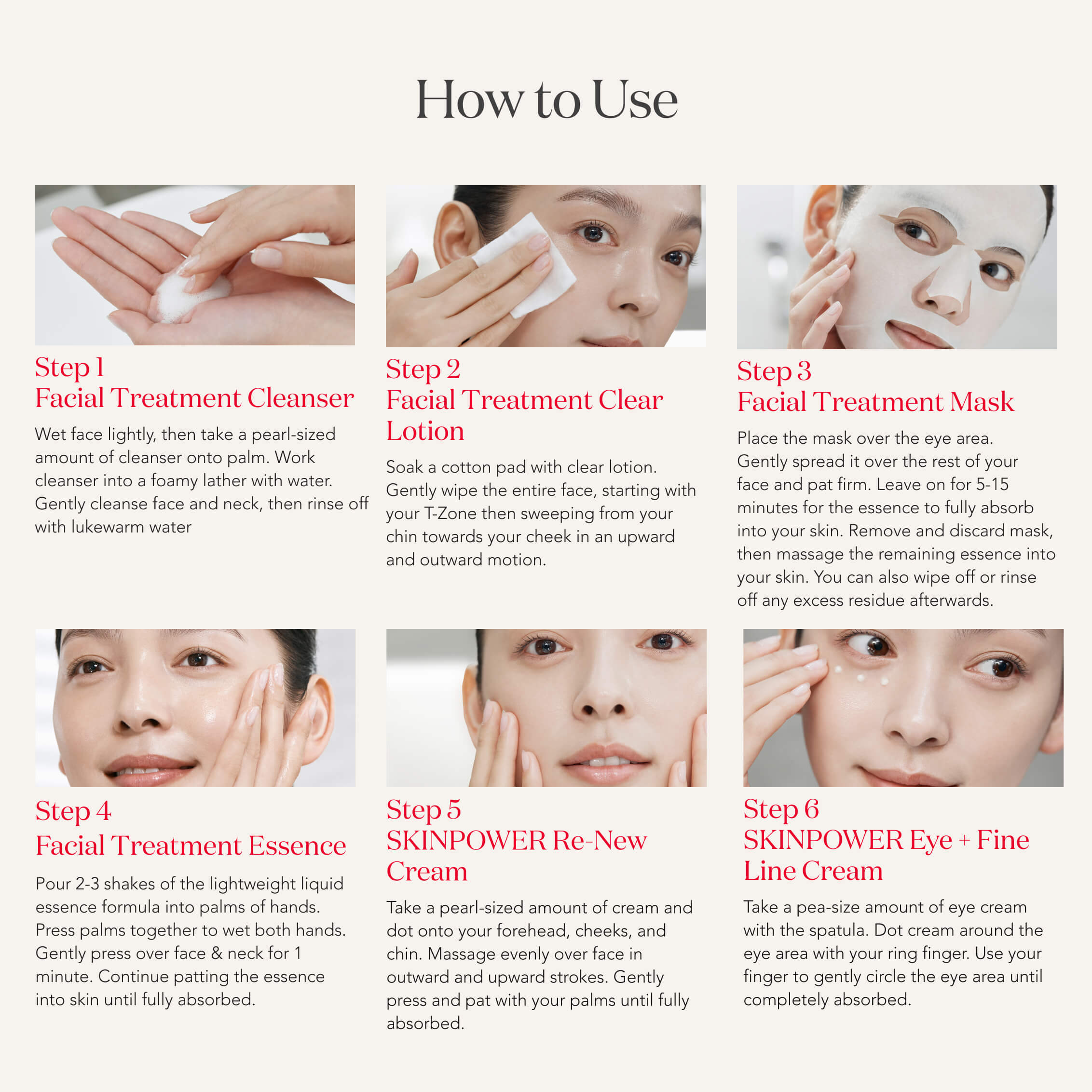 How to Use

Step 1
Facial Treatment Cleanser

Wet face lightly, then take a pearl-sized amount of cleanser onto palm. Work cleanser into a foamy lather with water. Gently cleanse face and neck, then rinse off with lukewarm water

Step 2
Facial Treatment Clear Lotion

Soak a cotton pad with clear lotion. Gently wipe the entire face, starting with your T-Zone then sweeping from your chin towards your cheek in an upward and outward motion.

Step 3
Facial Treatment Mask

Place the mask over the eye area. Gently spread it over the rest of your face and pat firm. Leave on for 5-15 minutes for the essence to fully absorb into your skin. Remove and discard mask, then massage the remaining essence into your skin. You can also wipe off or rinse off any excess residue afterwards.

Step 4
Facial Treatment Essence

Pour 2-3 shakes of the lightweight liquid essence formula into palms of hands. Press palms together to wet both hands. Gently press over face & neck for 1 minute. Continue patting the essence into skin until fully absorbed.

Step 5
SKINPOWER Re-New Cream

Take a pearl-sized amount of cream and dot onto your forehead, cheeks, and chin. Massage evenly over face in outward and upward strokes. Gently press and pat with your palms until fully absorbed.

Step 6
SKINPOWER Eye + Fine Line Cream

Take a pea-size amount of eye cream with the spatula. Dot cream around the eye area with your ring finger. Use your finger to gently circle the eye area until completely absorbed.