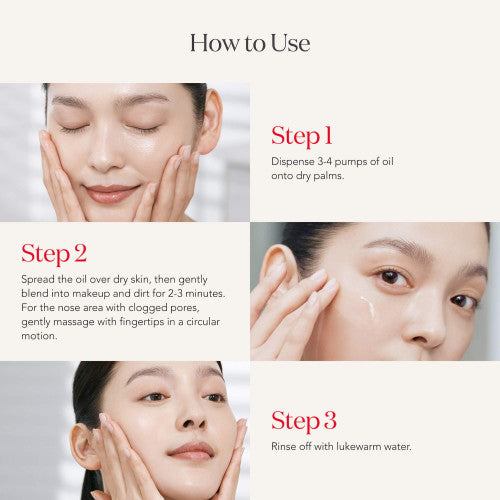 How to Use

Step 1

Dispense 3-4 pumps of oil onto dry palms.

Step 2

Spread the oil over dry skin, then gently blend into makeup and dirt for 2-3 minutes. For the nose area with clogged pores, gently massage with fingertips in a circular motion.

Step 3

Rinse off with lukewarm water.