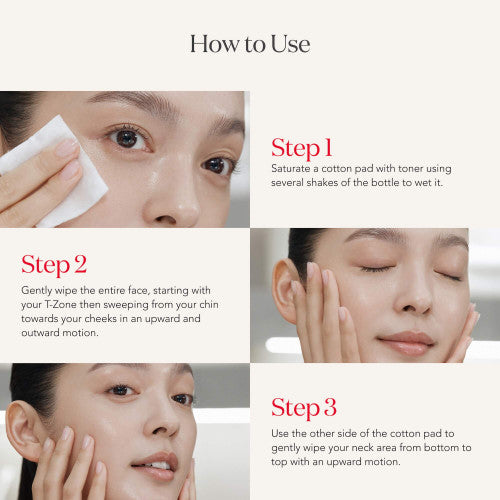 How to Use

Step 1

Saturate a cotton pad with toner using several shakes of the bottle to wet it.

Step 2

Gently wipe the entire face, starting with your T-Zone then sweeping from your chin towards your cheeks in an upward and outward motion.

Step 3

Use the other side of the cotton pad to gently wipe your neck area from bottom to top with an upward motion.