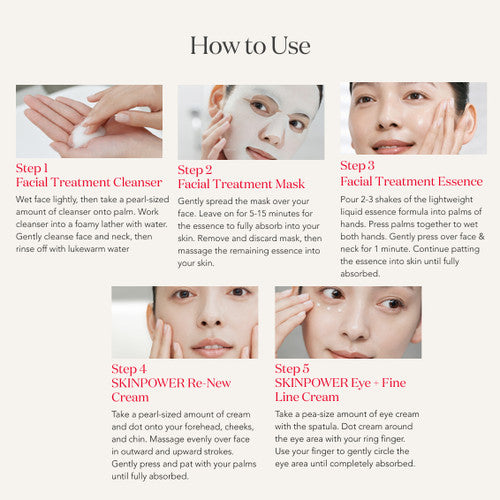 How to Use

Step 1
Facial Treatment Cleanser

Wet face lightly, then take a pearl-sized amount of cleanser onto palm. Work cleanser into a foamy lather with water. Gently cleanse face and neck, then rinse off with lukewarm water

Step 2
Facial Treatment Mask

Gently spread the mask over your face. Leave on for 5-15 minutes for the essence to fully absorb into your skin. Remove and discard mask, then massage the remaining essence into your skin.

Step 3
Facial Treatment Essence

Pour 2-3 shakes of the lightweight liquid essence formula into palms of hands. Press palms together to wet both hands. Gently press over face & neck for 1 minute. Continue patting the essence into skin until fully absorbed.

Step 4
SKINPOWER Re-New Cream

Take a pearl-sized amount of cream and dot onto your forehead, cheeks, and chin. Massage evenly over face in outward and upward strokes. Gently press and pat with your palms until fully absorbed.

Step 5
SKINPOWER Eye + Fine Line Cream

Take a pea-size amount of eye cream with the spatula. Dot cream around the eye area with your ring finger. Use your finger to gently circle the eye area until completely absorbed.